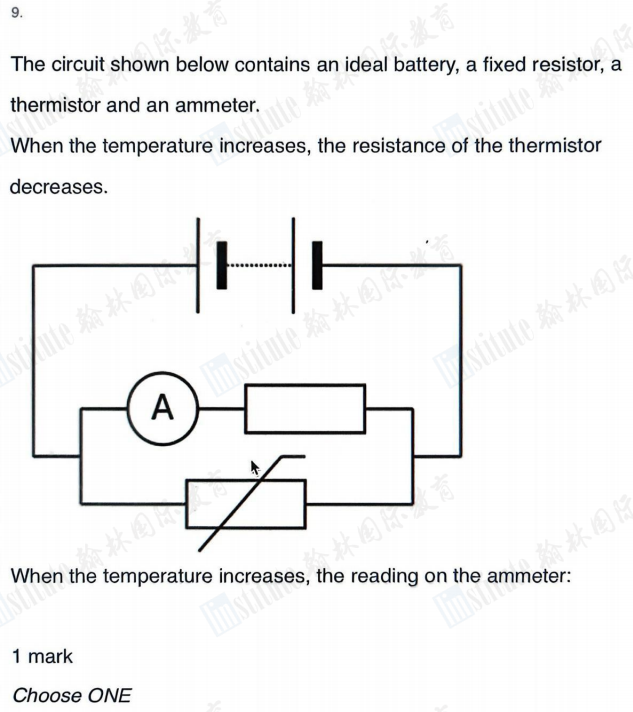 9.

The circuit shown below contains an ideal battery, a fixed resistor, a thermistor and an ammeter.

When the temperature increases, the resistance of the thermistor decreases.

A

When the temperature increases, the reading on the ammeter:

1 mark

Choose ONE